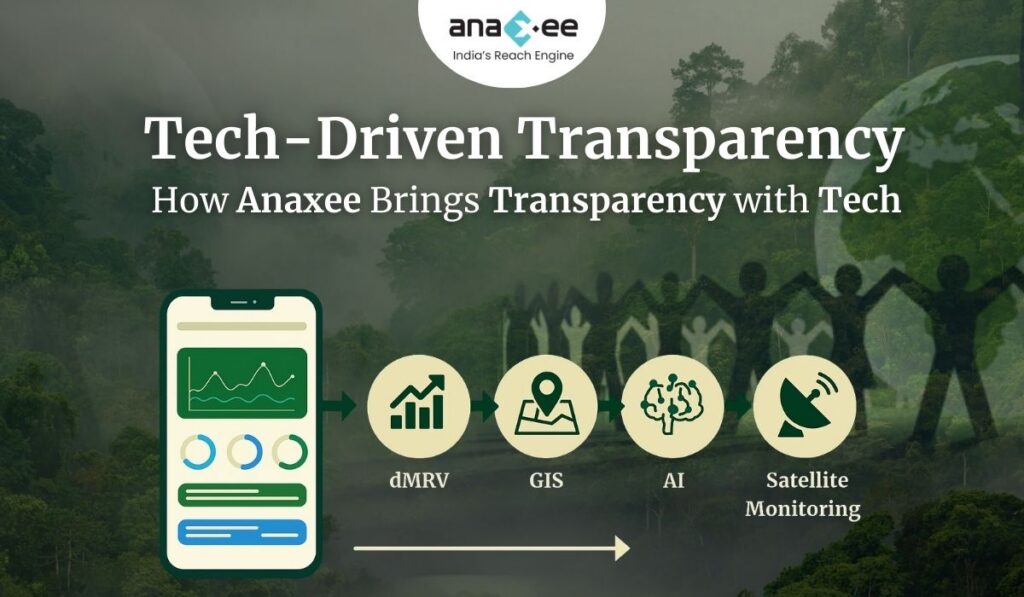 anaxee
India's Reach Engine

Tech-Driven Transparency
How Anaxee Brings Transparency with Tech

dMRV
GIS
AI
Satellite Monitoring