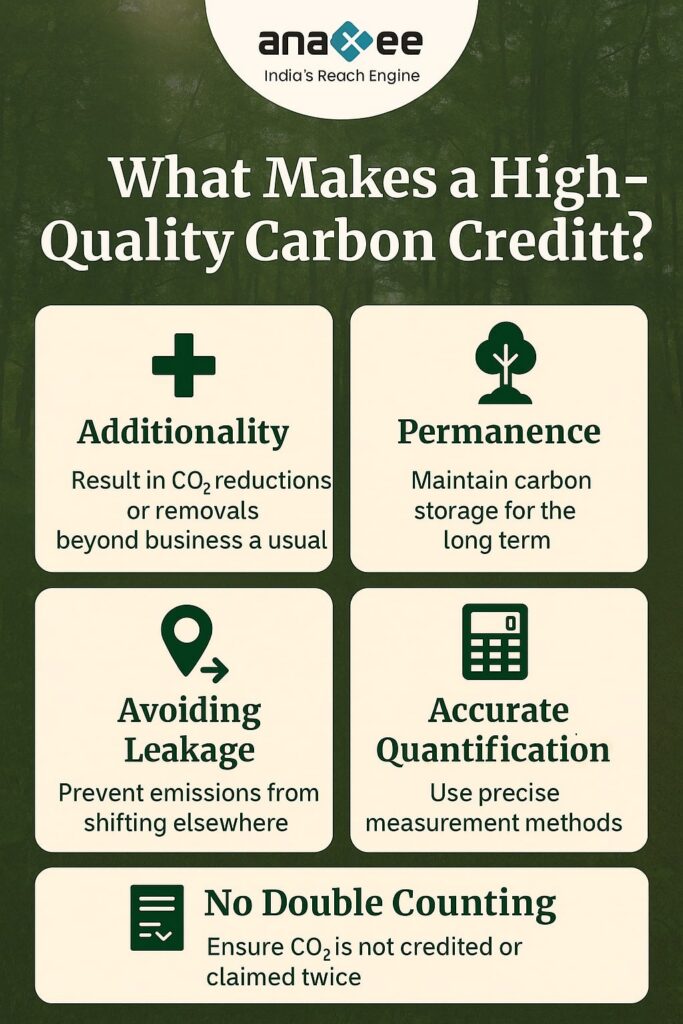 anaxee
India's Reach Engine

What Makes a High-Quality Carbon Creditt?

Additionality
Result in $CO_2$ reductions or removals beyond business a usual

Permanence
Maintain carbon storage for the long term

Avoiding Leakage
Prevent emissions from shifting elsewhere

Accurate Quantification
Use precise measurement methods

No Double Counting
Ensure $CO_2$ is not credited or claimed twice