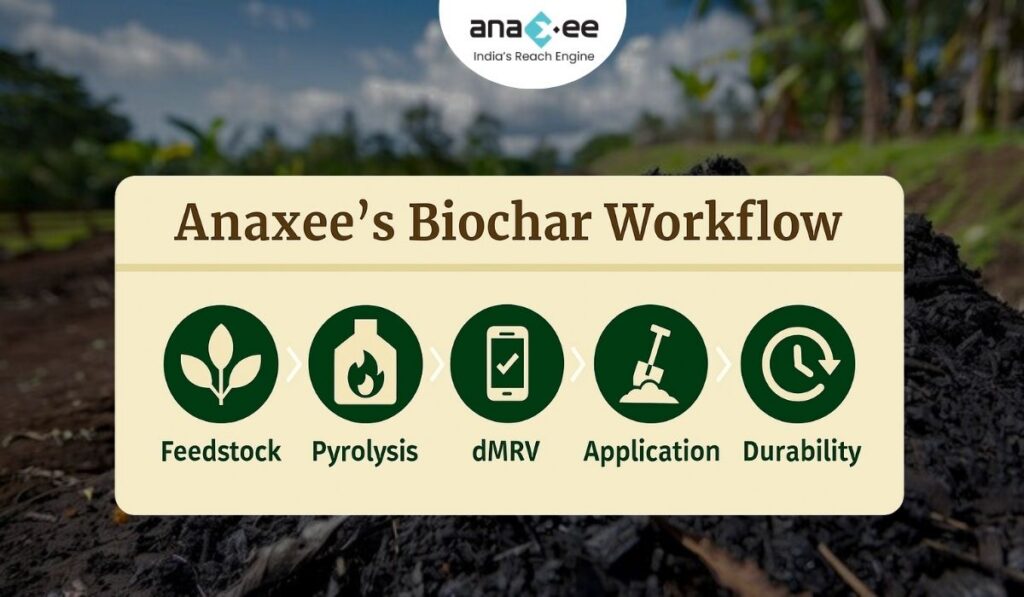 anaxee
India's Reach Engine

Anaxee's Biochar Workflow

Feedstock
Pyrolysis
dMRV
Application
Durability