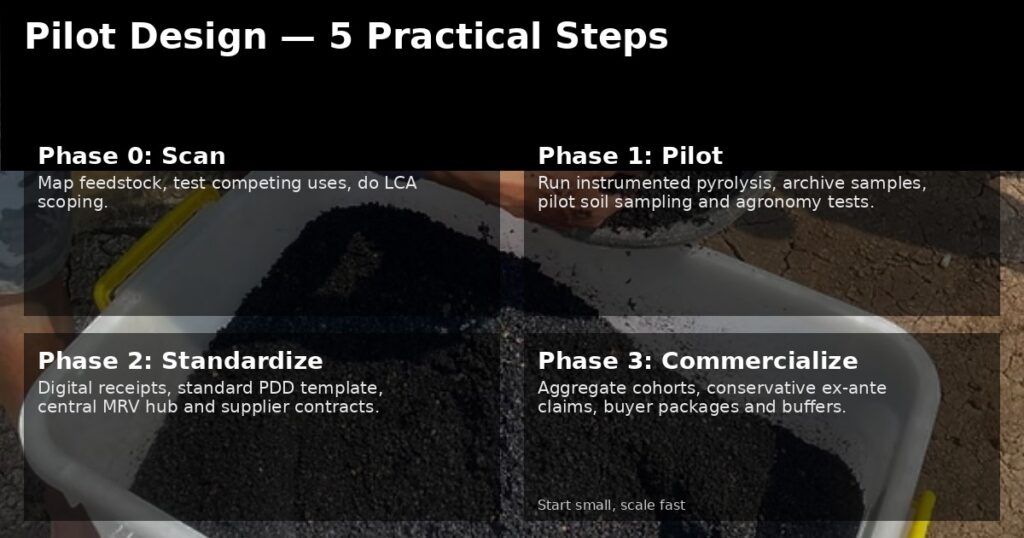 Pilot Design — 5 Practical Steps

Phase 0: Scan

Map feedstock, test competing uses, do LCA scoping.

Phase 1: Pilot

Run instrumented pyrolysis, archive samples, pilot soil sampling and agronomy tests.

Phase 2: Standardize

Digital receipts, standard PDD template, central MRV hub and supplier contracts.

Phase 3: Commercialize

Aggregate cohorts, conservative ex-ante claims, buyer packages and buffers.

Start small, scale fast