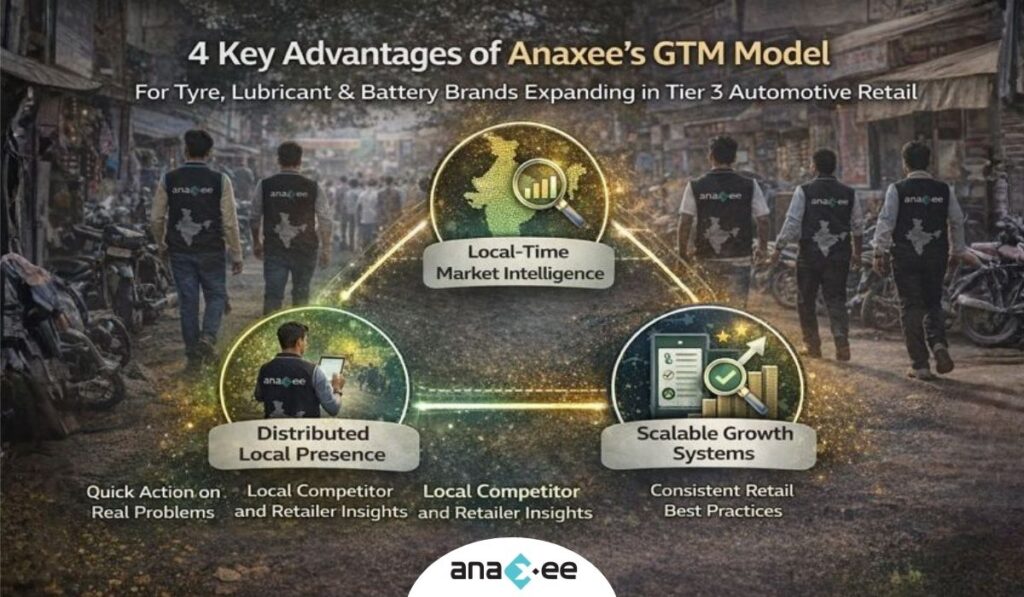 4 Key Advantages of Anaxee's GTM Model

For Tyre, Lubricant & Battery Brands Expanding in Tier 3 Automotive Retail

anaxee

anaxee

anaxee

anaxee

anaxee

Local-Time Market Intelligence

anaxee

Distributed Local Presence

Scalable Growth Systems

Quick Action on Real Problems

Local Competitor and Retailer Insights

Local Competitor and Retailer Insights

Consistent Retail Best Practices

anaxee